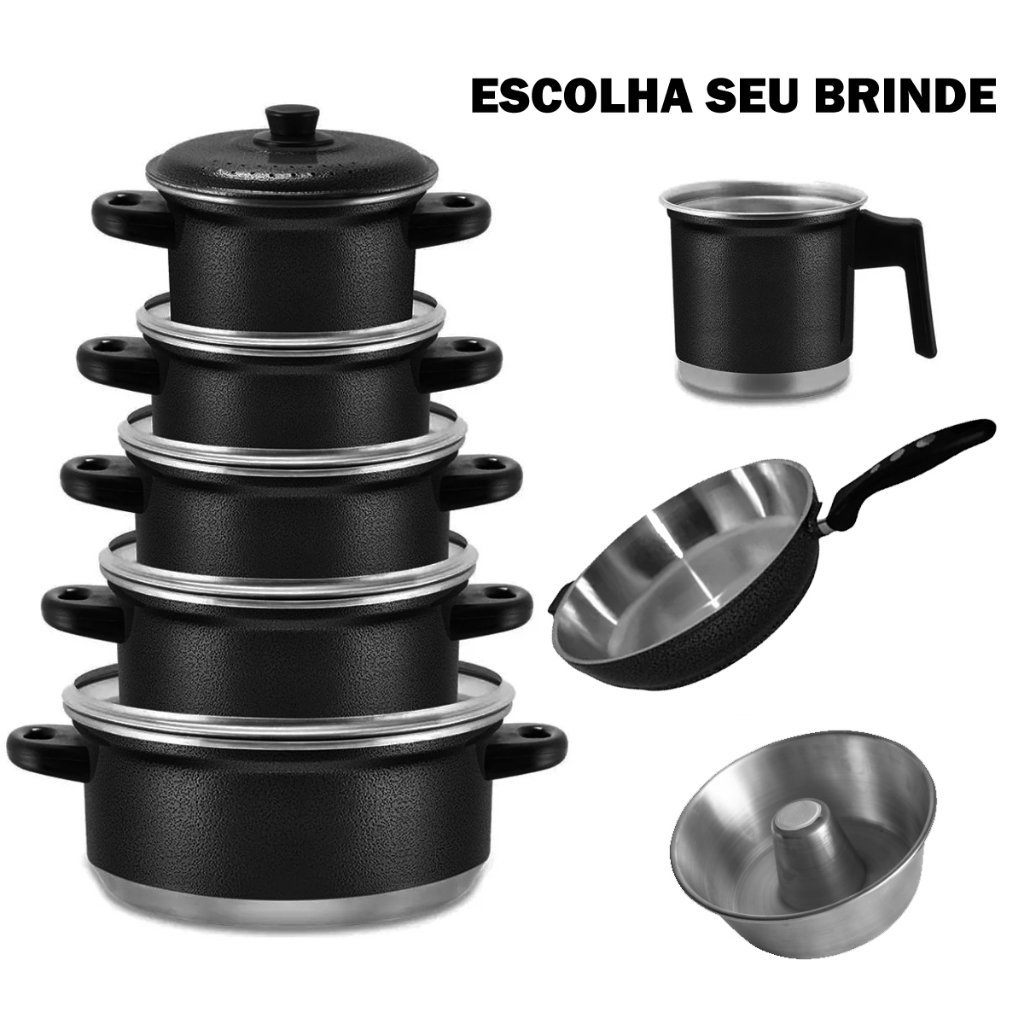 ESCOLHA SEU BRINDE